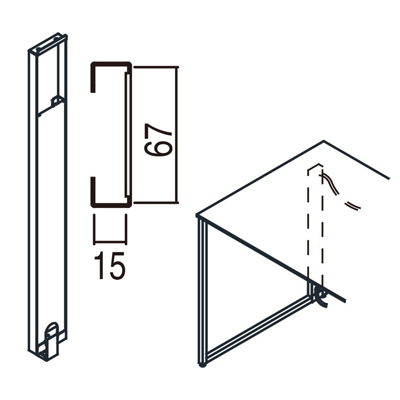 67

15